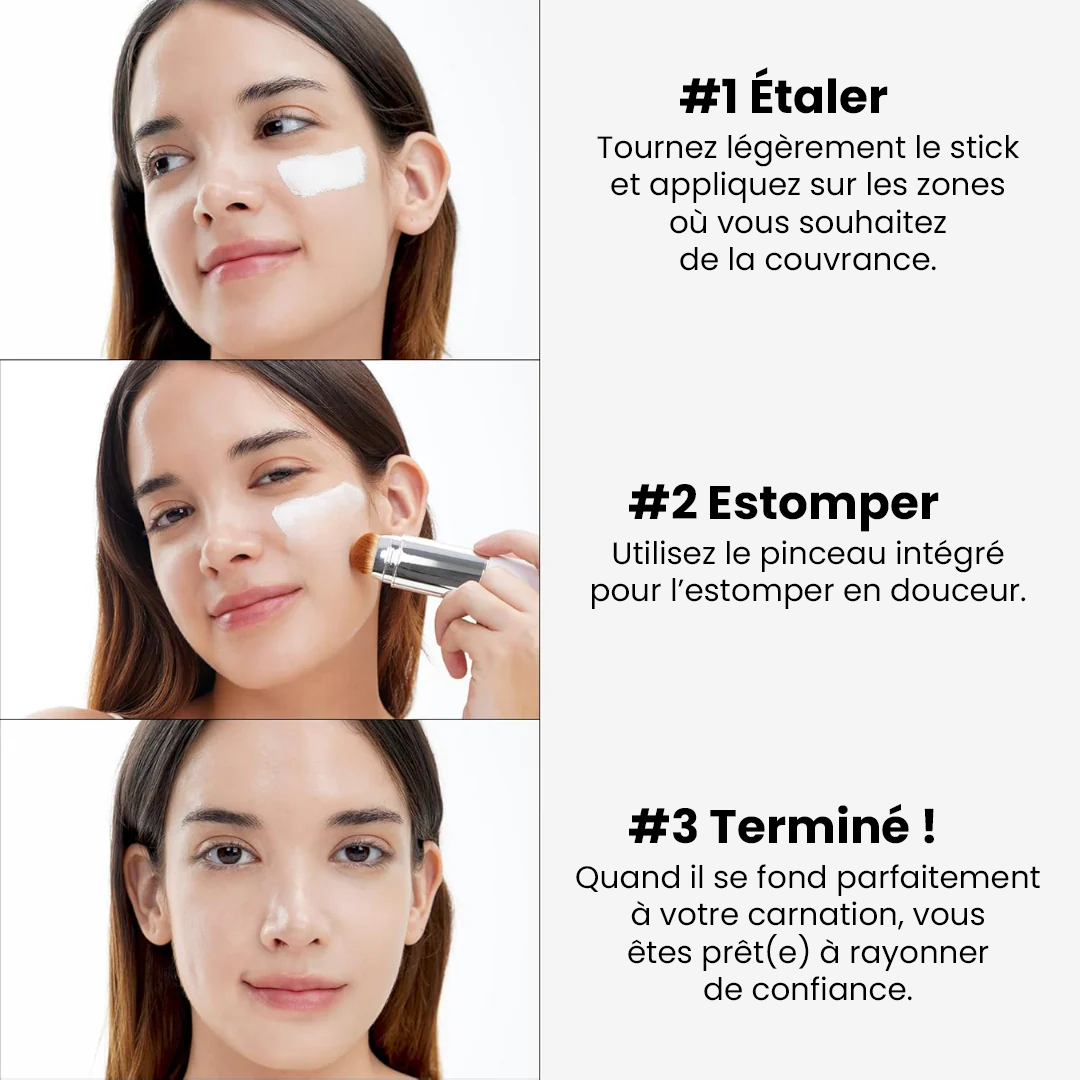 #1 Étaler

Tournez légèrement le stick et appliquez sur les zones où vous souhaitez de la couvrance.

#2 Estomper

Utilisez le pinceau intégré pour l’estomper en douceur.

#3 Terminé !

Quand il se fond parfaitement à votre carnation, vous êtes prêt(e) à rayonner de confiance.